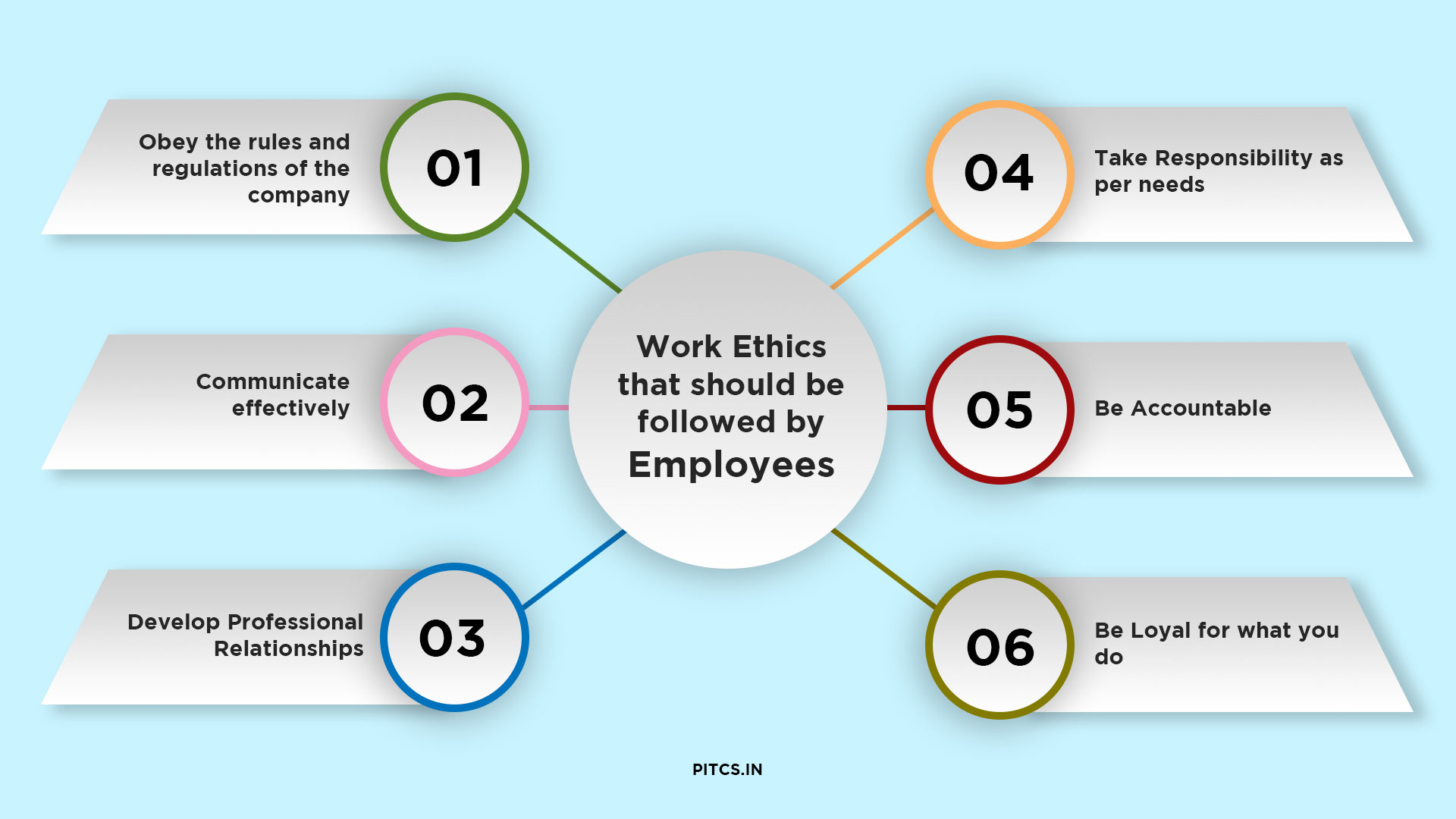 Work Ethics that should be followed by Employees

Obey the rules and regulations of the company

01

Communicate effectively

02

Develop Professional Relationships

03

04

Take Responsibility as per needs

05

Be Accountable

06

Be Loyal for what you do

PITCS.IN